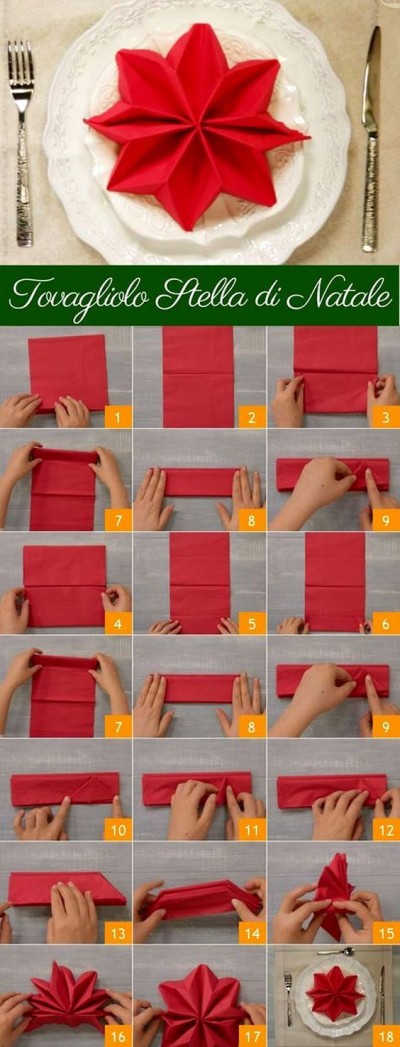 Tovagliolo Stella di Natale

1
2
3
7
8
9
4
5
6
7
8
9
10
11
12
13
14
15
16
17
18