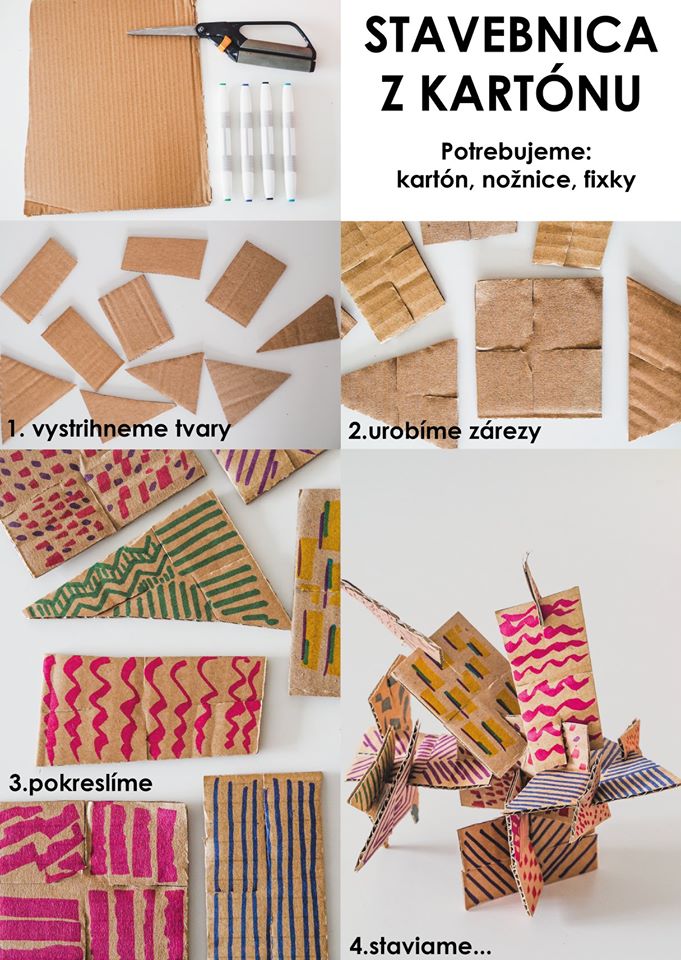 STAVEBNICA Z KARTÓNU

Potrebujeme: kartón, nožnice, fixky

1. vystrihneme tvary

2.urobíme zárezy

3.pokreslíme

4.staviame...