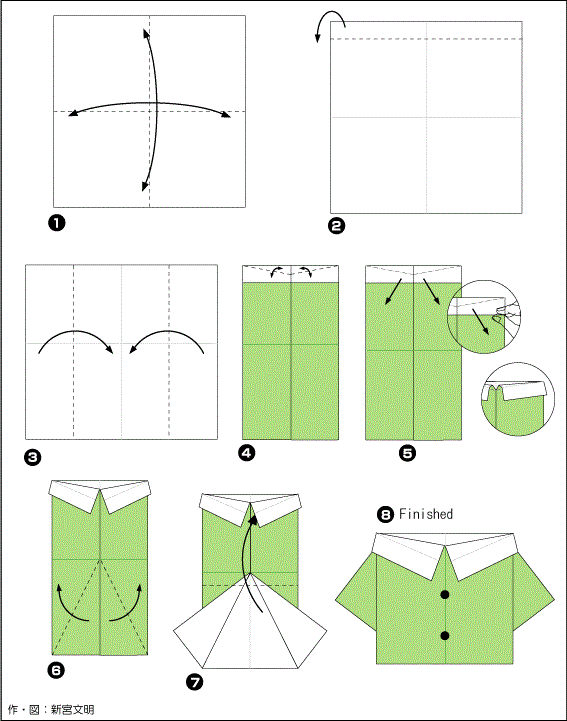 ❶

❷

❸

❹

❺

❻

❼

❽ Finished

作・図：新宮文明