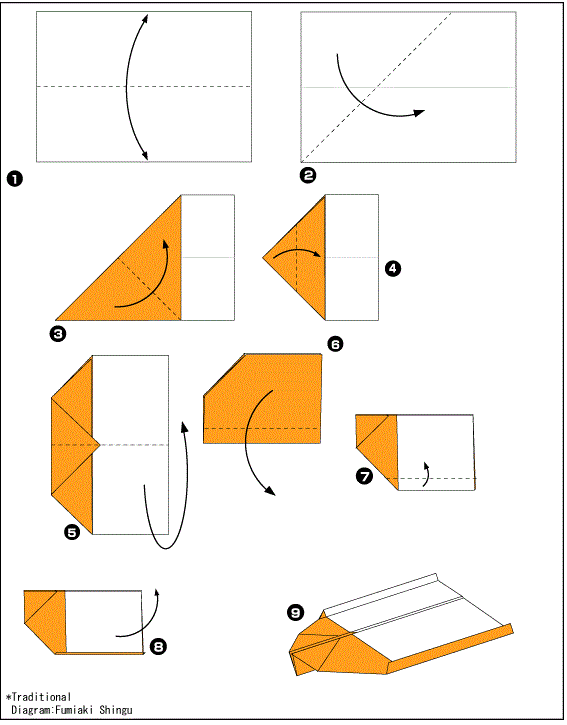 ❶
❷
❸
❹
❺
❻
❼
❽
❾
*Traditional
Diagram:Fumiaki Shingu