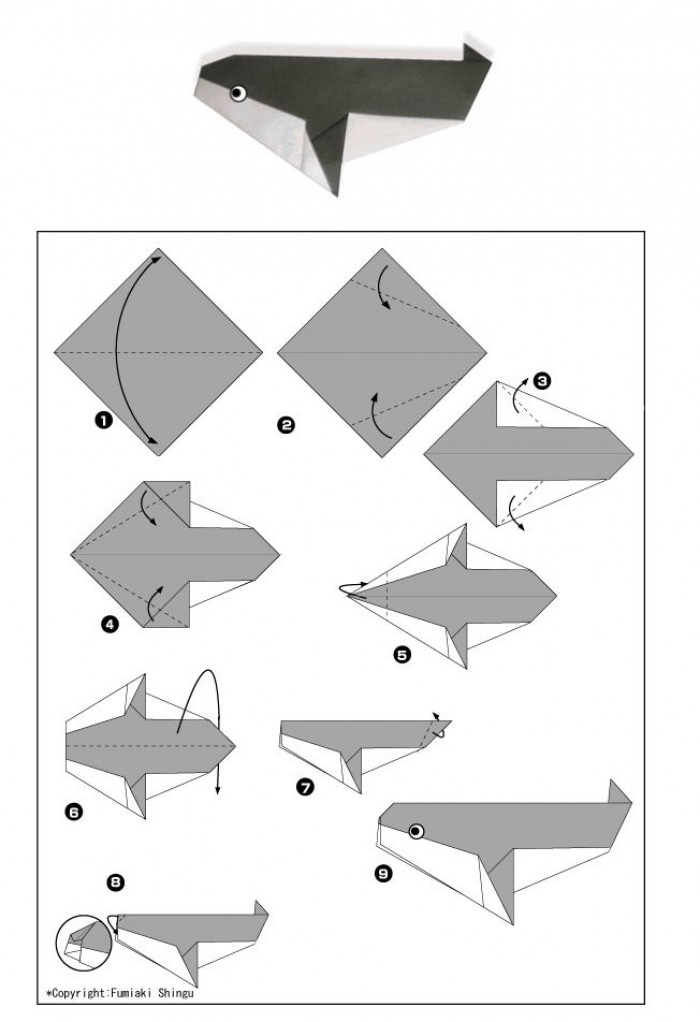 ❶
❷
❸
❹
❺
❻
❼
❽
❾
*Copyright:Fumiaki Shingu